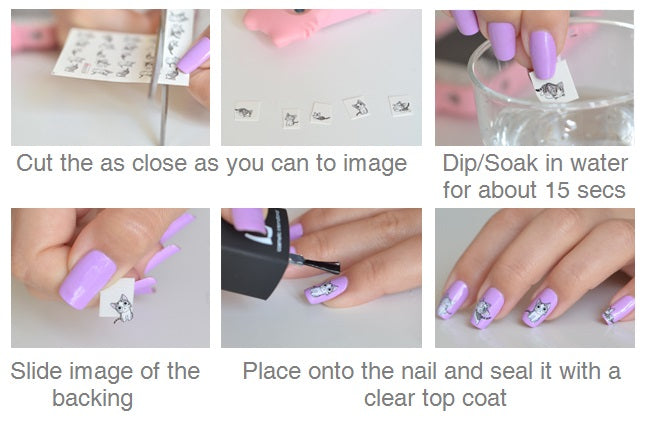 Cut the as close as you can to image

Dip/Soak in water for about 15 secs

Slide image of the backing

Place onto the nail and seal it with a clear top coat