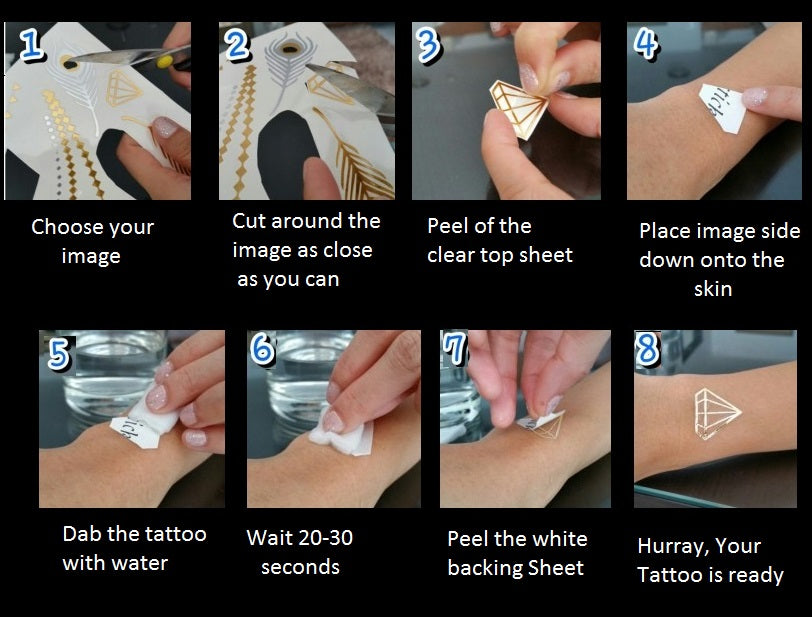 1

Choose your image

2

Cut around the image as close as you can

3

Peel of the clear top sheet

4

Place image side down onto the skin

5

Dab the tattoo with water

6

Wait 20-30 seconds

7

Peel the white backing Sheet

8

Hurray, Your Tattoo is ready